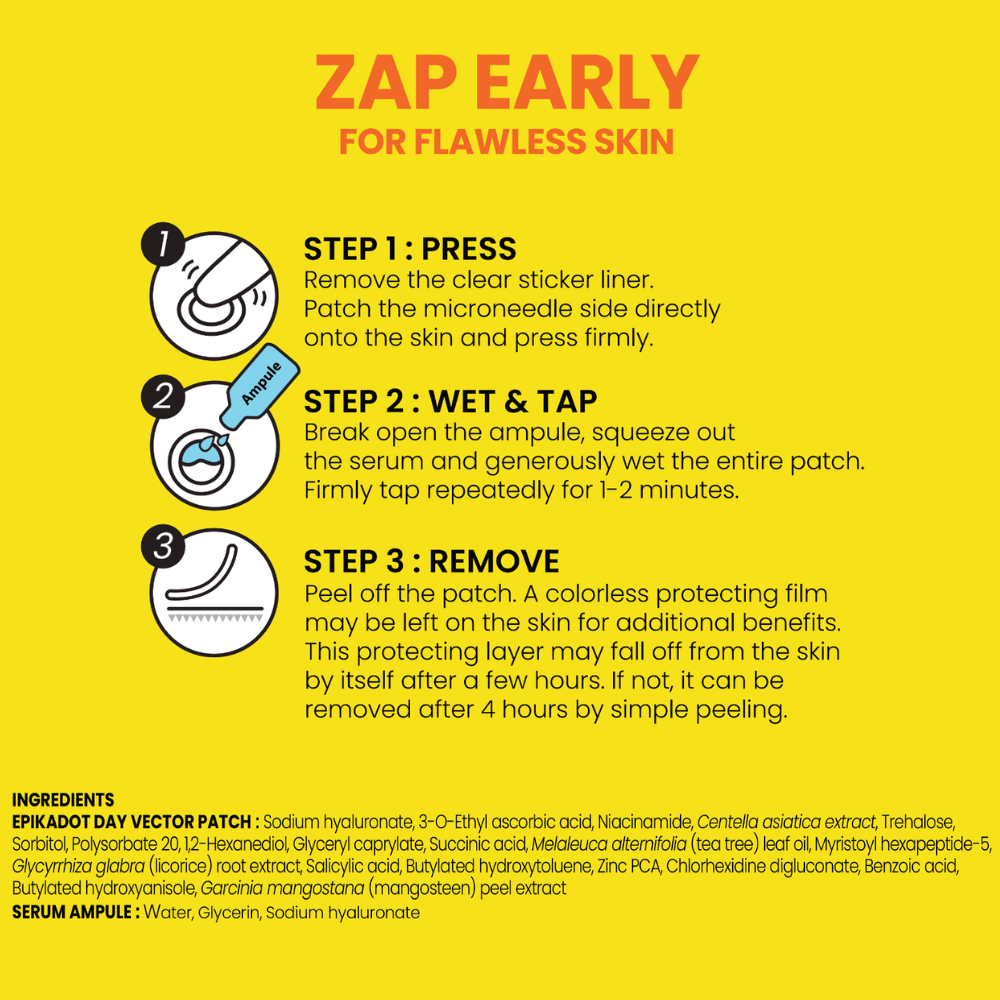 ZAP EARLY
FOR FLAWLESS SKIN

1

STEP 1 : PRESS
Remove the clear sticker liner. Patch the microneedle side directly onto the skin and press firmly.

2
Ampule

STEP 2 : WET & TAP
Break open the ampule, squeeze out the serum and generously wet the entire patch. Firmly tap repeatedly for 1-2 minutes.

3

STEP 3 : REMOVE
Peel off the patch. A colorless protecting film may be left on the skin for additional benefits. This protecting layer may fall off from the skin by itself after a few hours. If not, it can be removed after 4 hours by simple peeling.

INGREDIENTS
EPIKADOT DAY VECTOR PATCH : Sodium hyaluronate, 3-O-Ethyl ascorbic acid, Niacinamide, Centella asiatica extract, Trehalose, Sorbitol, Polysorbate 20, 1,2-Hexanediol, Glyceryl caprylate, Succinic acid, Melaleuca alternifolia (tea tree) leaf oil, Myristoyl hexapeptide-5, Glycyrrhiza glabra (licorice) root extract, Salicylic acid, Butylated hydroxytoluene, Zinc PCA, Chlorhexidine digluconate, Benzoic acid, Butylated hydroxyanisole, Garcinia mangostana (mangosteen) peel extract
SERUM AMPULE : Water, Glycerin, Sodium hyaluronate